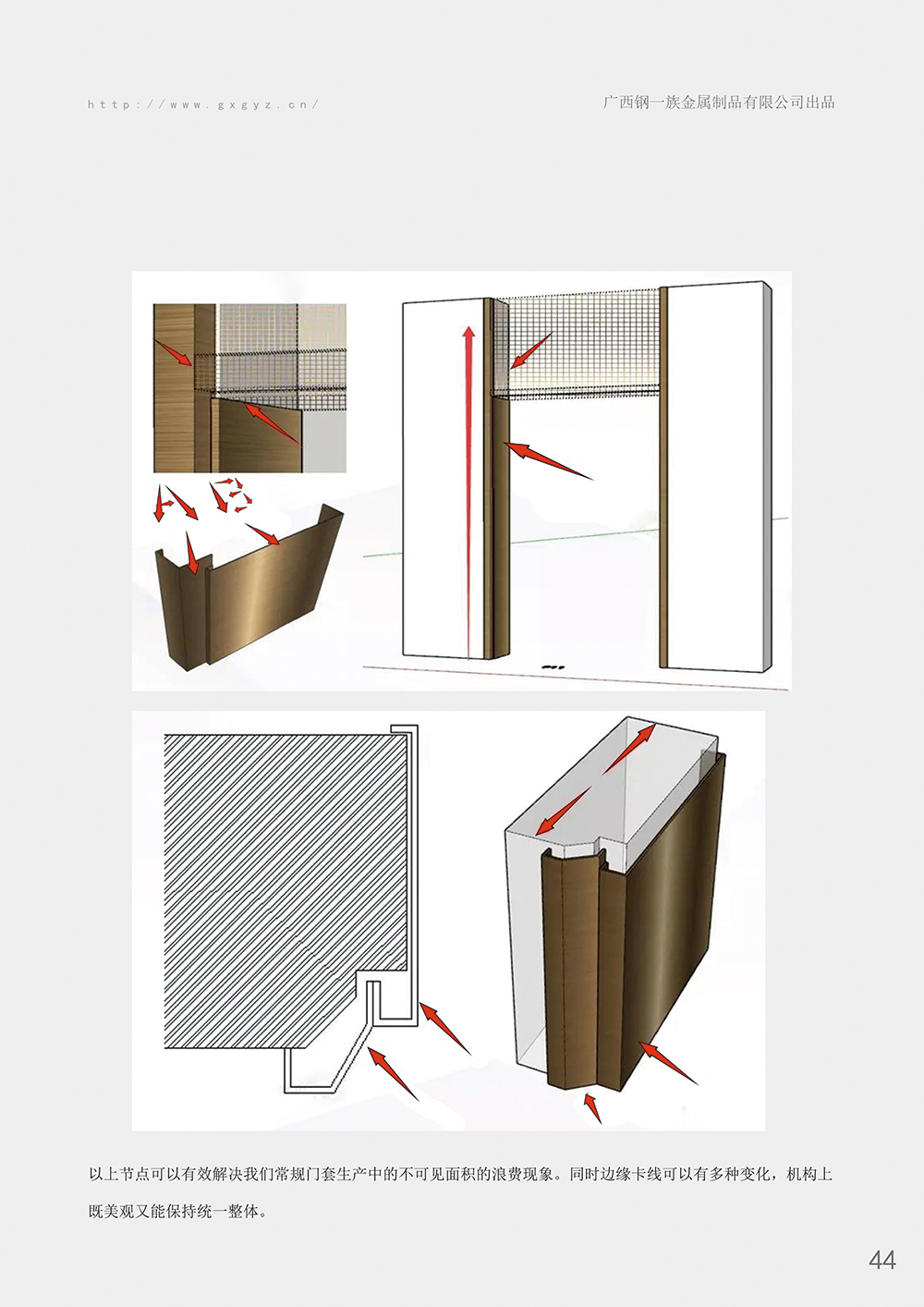 http://www.gxgyz.cn/

广西钢一族金属制品有限公司出品

以上节点可以有效解决我们常规门套生产中的不可见面积的浪费现象。同时边缘卡线可以有多种变化，机构上既美观又能保持统一整体。

44